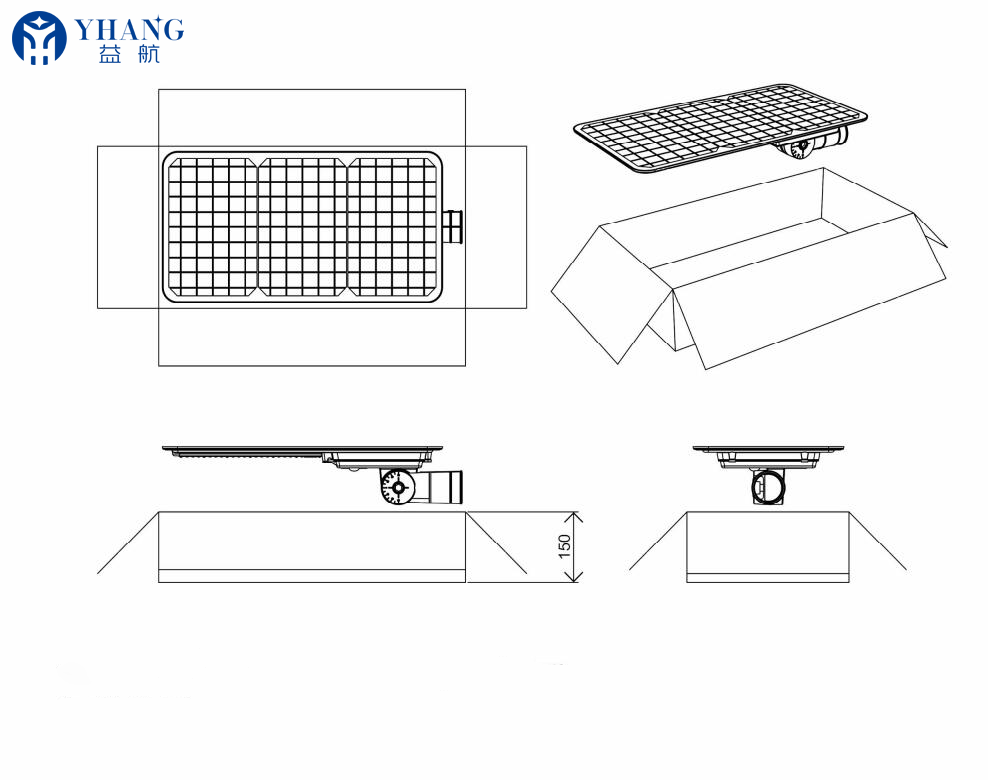 YHANG
益航

150